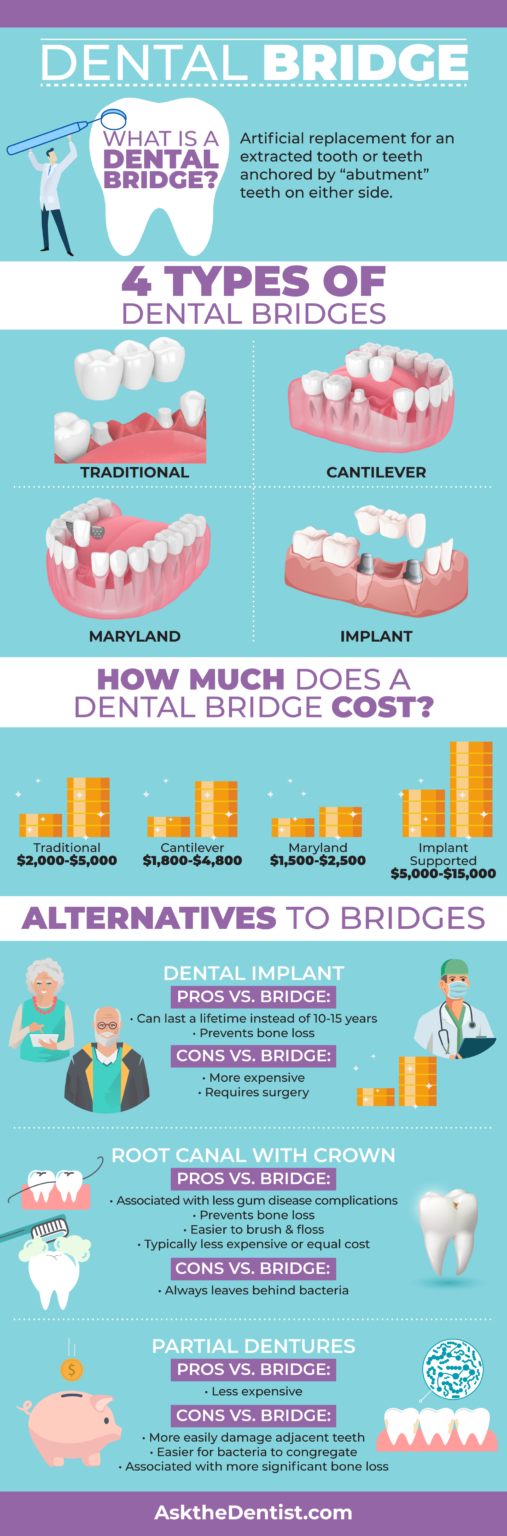 DENTAL BRIDGE

WHAT IS A DENTAL BRIDGE?

Artificial replacement for an extracted tooth or teeth anchored by "abutment" teeth on either side.

4 TYPES OF DENTAL BRIDGES

TRADITIONAL

CANTILEVER

MARYLAND

IMPLANT

HOW MUCH DOES A DENTAL BRIDGE COST?

Traditional
$2,000-$5,000

Cantilever
$1,800-$4,800

Maryland
$1,500-$2,500

Implant Supported
$5,000-$15,000

ALTERNATIVES TO BRIDGES

DENTAL IMPLANT

PROS VS. BRIDGE:

• Can last a lifetime instead of 10-15 years
• Prevents bone loss

CONS VS. BRIDGE:

• More expensive
• Requires surgery

ROOT CANAL WITH CROWN

PROS VS. BRIDGE:

• Associated with less gum disease complications
• Prevents bone loss
• Easier to brush & floss
• Typically less expensive or equal cost

CONS VS. BRIDGE:

• Always leaves behind bacteria

PARTIAL DENTURES

PROS VS. BRIDGE:

• Less expensive

CONS VS. BRIDGE:

• More easily damage adjacent teeth
• Easier for bacteria to congregate
• Associated with more significant bone loss

AsktheDentist.com