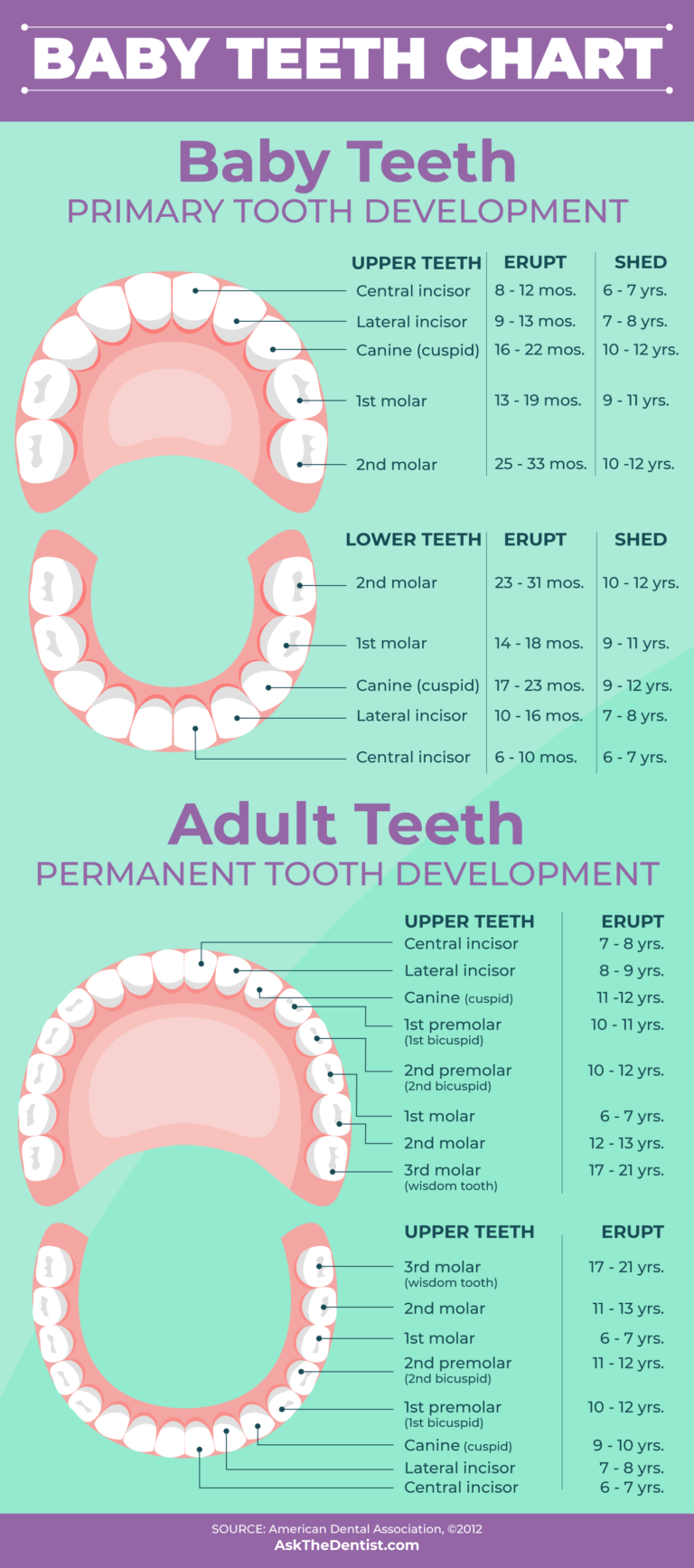 BABY TEETH CHART

Baby Teeth
PRIMARY TOOTH DEVELOPMENT

| UPPER TEETH | ERUPT | SHED |
|---|---|---|
| Central incisor | 8 - 12 mos. | 6 - 7 yrs. |
| Lateral incisor | 9 - 13 mos. | 7 - 8 yrs. |
| Canine (cuspid) | 16 - 22 mos. | 10 - 12 yrs. |
| 1st molar | 13 - 19 mos. | 9 - 11 yrs. |
| 2nd molar | 25 - 33 mos. | 10 -12 yrs. |

| LOWER TEETH | ERUPT | SHED |
|---|---|---|
| 2nd molar | 23 - 31 mos. | 10 - 12 yrs. |
| 1st molar | 14 - 18 mos. | 9 - 11 yrs. |
| Canine (cuspid) | 17 - 23 mos. | 9 - 12 yrs. |
| Lateral incisor | 10 - 16 mos. | 7 - 8 yrs. |
| Central incisor | 6 - 10 mos. | 6 - 7 yrs. |

Adult Teeth
PERMANENT TOOTH DEVELOPMENT

| UPPER TEETH | ERUPT |
|---|---|
| Central incisor | 7 - 8 yrs. |
| Lateral incisor | 8 - 9 yrs. |
| Canine (cuspid) | 11 -12 yrs. |
| 1st premolar (1st bicuspid) | 10 - 11 yrs. |
| 2nd premolar (2nd bicuspid) | 10 - 12 yrs. |
| 1st molar | 6 - 7 yrs. |
| 2nd molar | 12 - 13 yrs. |
| 3rd molar (wisdom tooth) | 17 - 21 yrs. |

| UPPER TEETH | ERUPT |
|---|---|
| 3rd molar (wisdom tooth) | 17 - 21 yrs. |
| 2nd molar | 11 - 13 yrs. |
| 1st molar | 6 - 7 yrs. |
| 2nd premolar (2nd bicuspid) | 11 - 12 yrs. |
| 1st premolar (1st bicuspid) | 10 - 12 yrs. |
| Canine (cuspid) | 9 - 10 yrs. |
| Lateral incisor | 7 - 8 yrs. |
| Central incisor | 6 - 7 yrs. |

SOURCE: American Dental Association, ©2012
AskTheDentist.com