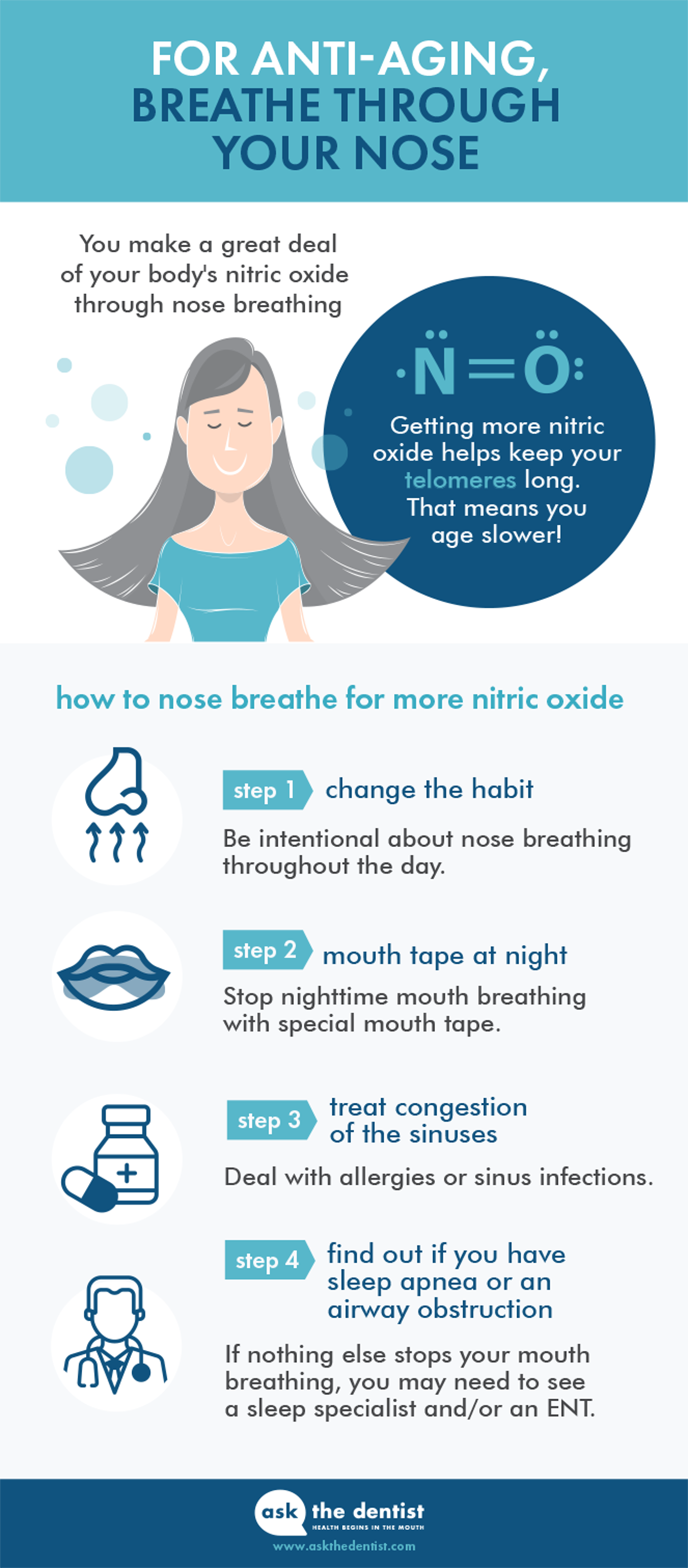 FOR ANTI-AGING, BREATHE THROUGH YOUR NOSE

You make a great deal of your body's nitric oxide through nose breathing

$\cdot\ddot{N}=\ddot{O}:$

Getting more nitric oxide helps keep your telomeres long. That means you age slower!

how to nose breathe for more nitric oxide

step 1 change the habit

Be intentional about nose breathing throughout the day.

step 2 mouth tape at night

Stop nighttime mouth breathing with special mouth tape.

step 3 treat congestion of the sinuses

Deal with allergies or sinus infections.

step 4 find out if you have sleep apnea or an airway obstruction

If nothing else stops your mouth breathing, you may need to see a sleep specialist and/or an ENT.

ask the dentist
HEALTH BEGINS IN THE MOUTH
www.askthedentist.com