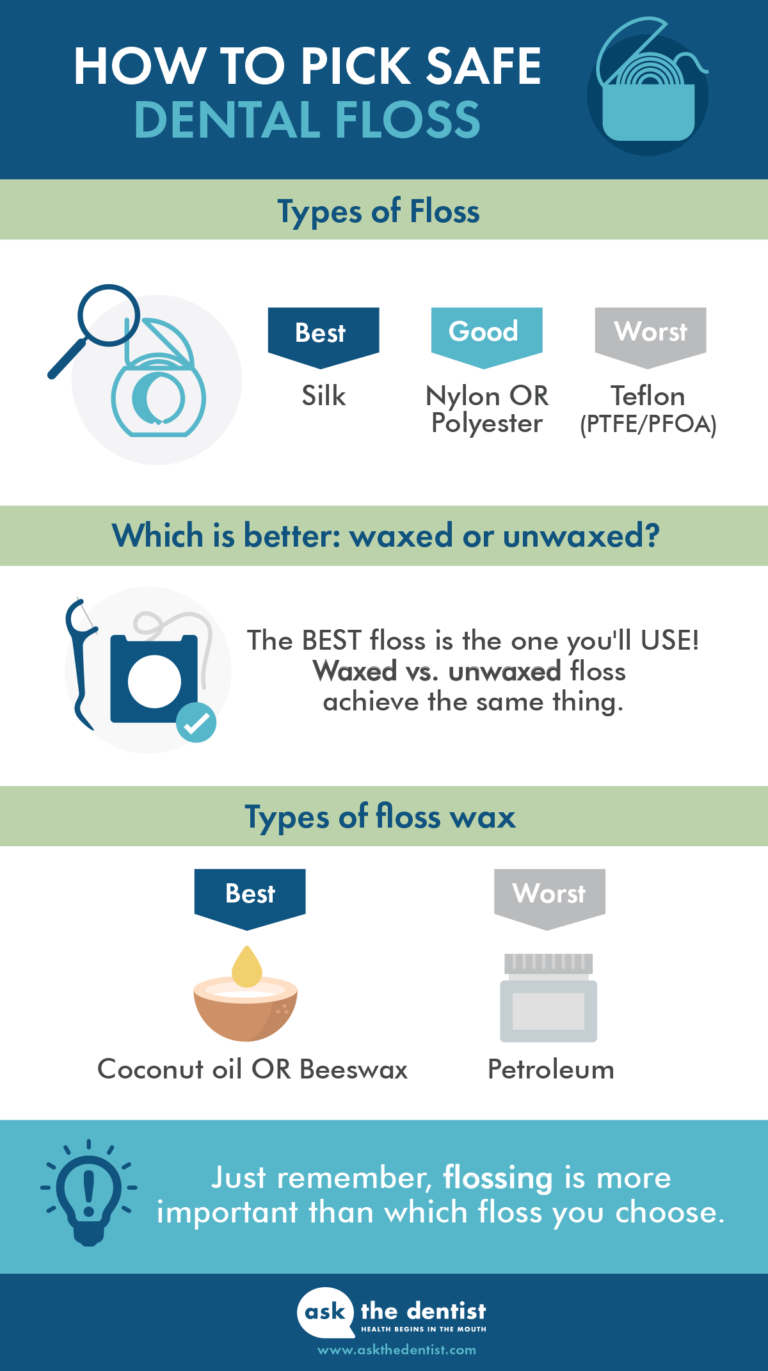 HOW TO PICK SAFE DENTAL FLOSS

Types of Floss

Best
Silk

Good
Nylon OR Polyester

Worst
Teflon (PTFE/PFOA)

Which is better: waxed or unwaxed?

The BEST floss is the one you'll USE! Waxed vs. unwaxed floss achieve the same thing.

Types of floss wax

Best
Coconut oil OR Beeswax

Worst
Petroleum

Just remember, flossing is more important than which floss you choose.

ask the dentist
HEALTH BEGINS IN THE MOUTH
www.askthedentist.com